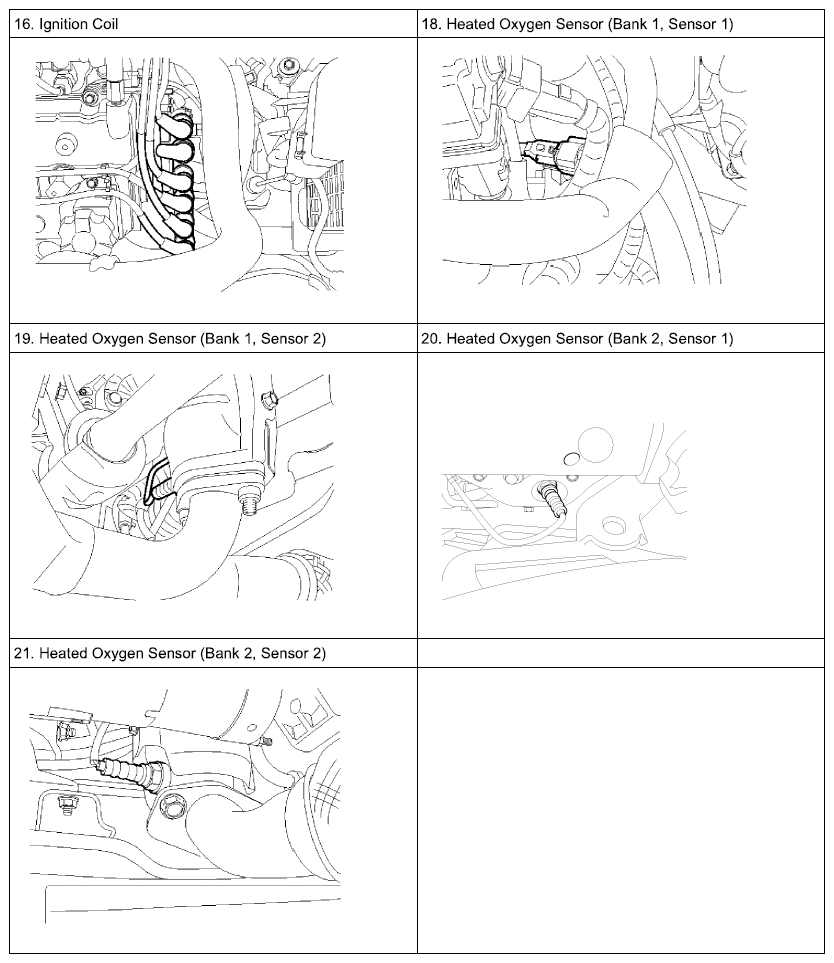 | 16. Ignition Coil | 18. Heated Oxygen Sensor (Bank 1, Sensor 1) |
|---|---|
| | |
| 19. Heated Oxygen Sensor (Bank 1, Sensor 2) | 20. Heated Oxygen Sensor (Bank 2, Sensor 1) |
| | |
| 21. Heated Oxygen Sensor (Bank 2, Sensor 2) | |
| | |