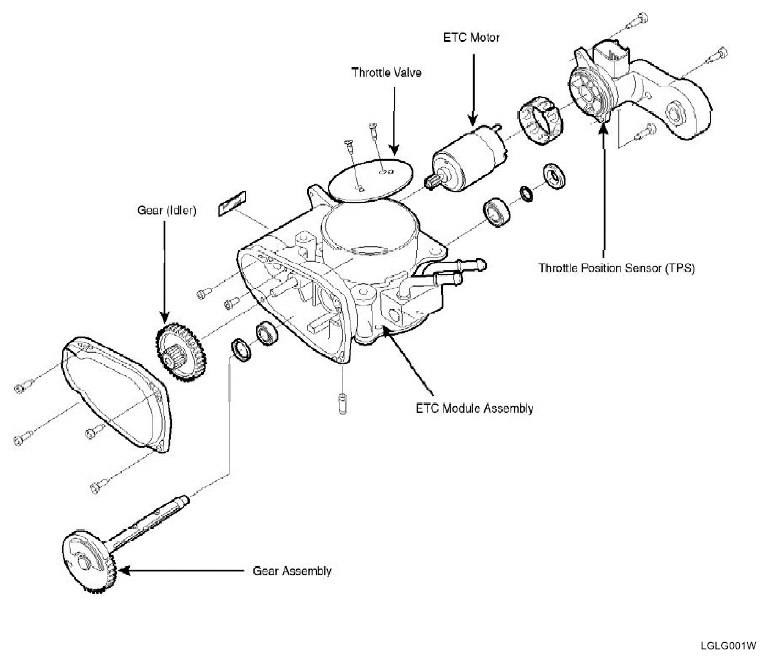 ETC Motor

Throttle Valve

Gear (Idler)

Throttle Position Sensor (TPS)

ETC Module Assembly

Gear Assembly

LGLG001W