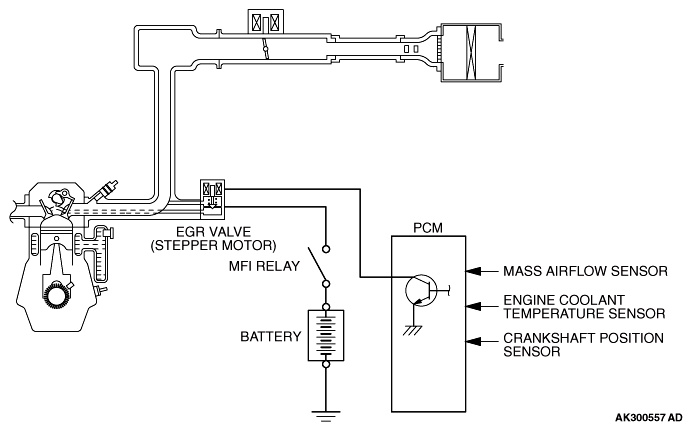 EGR VALVE
(STEPPER MOTOR)

MFI RELAY

BATTERY

PCM

MASS AIRFLOW SENSOR

ENGINE COOLANT
TEMPERATURE SENSOR

CRANKSHAFT POSITION
SENSOR

AK300557 AD