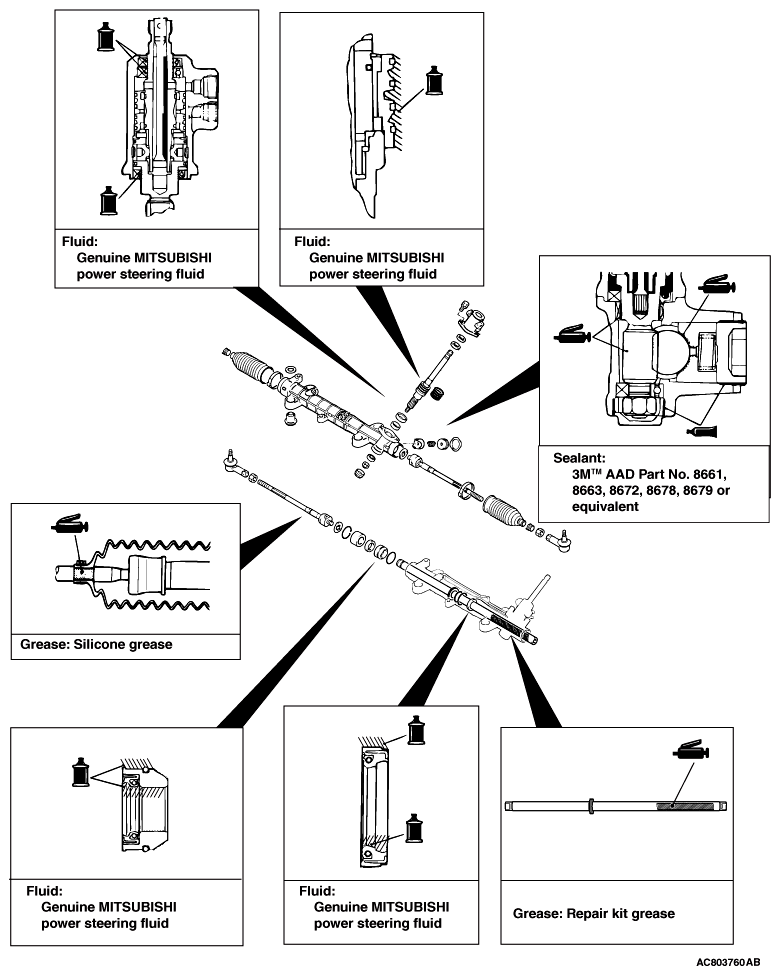 Fluid:
Genuine MITSUBISHI power steering fluid

Fluid:
Genuine MITSUBISHI power steering fluid

Sealant:
3M™ AAD Part No. 8661, 8663, 8672, 8678, 8679 or equivalent

Grease: Silicone grease

Fluid:
Genuine MITSUBISHI power steering fluid

Fluid:
Genuine MITSUBISHI power steering fluid

Grease: Repair kit grease

AC803760AB