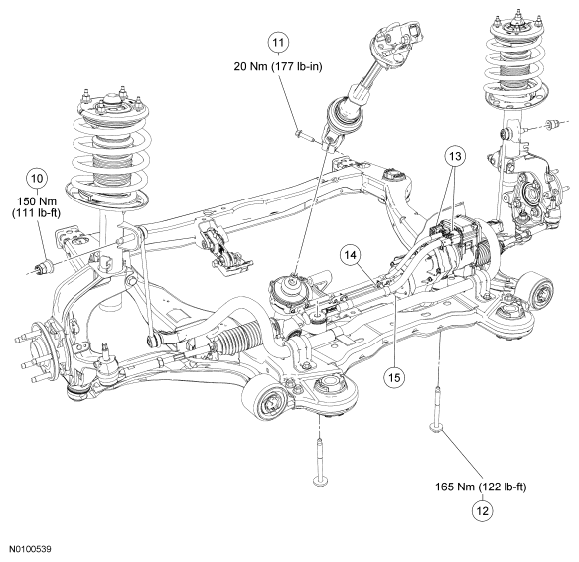 11
20 Nm (177 lb-in)

10
150 Nm
(111 lb-ft)

13

14

15

165 Nm (122 lb-ft)
12

N0100539