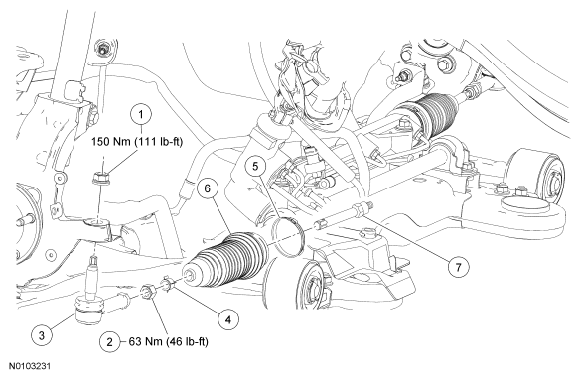 1
150 Nm (111 lb-ft)
5
6
7
4
3
2 63 Nm (46 lb-ft)
N0103231