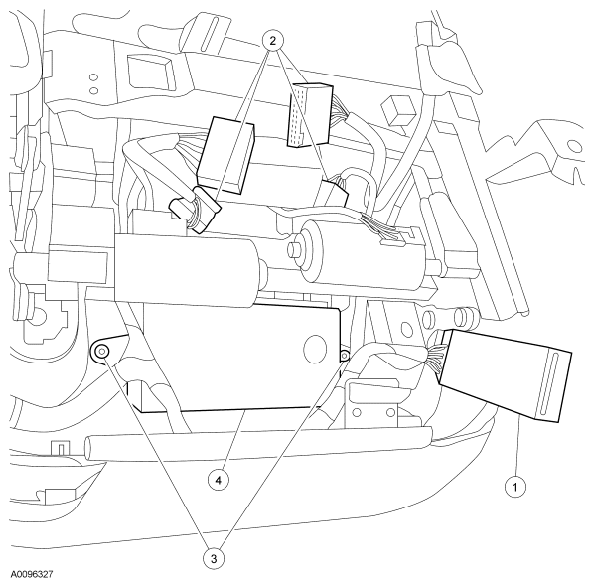 2

4

1

3

A0096327