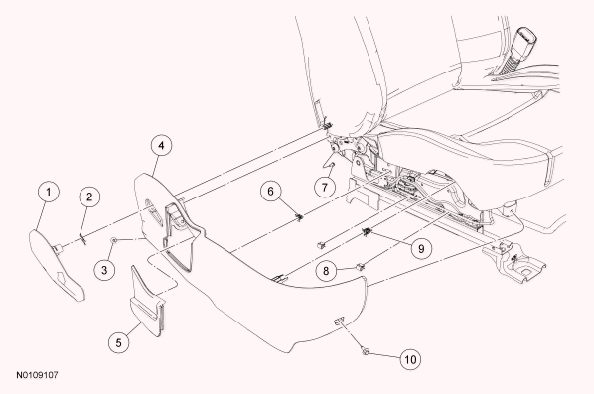 4
1
2
6
7
3
9
8
5
10
N0109107