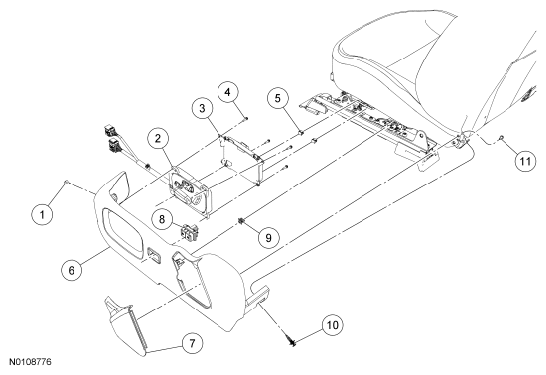 4
3
5
2
11
1
8
9
6
10
7
N0108776