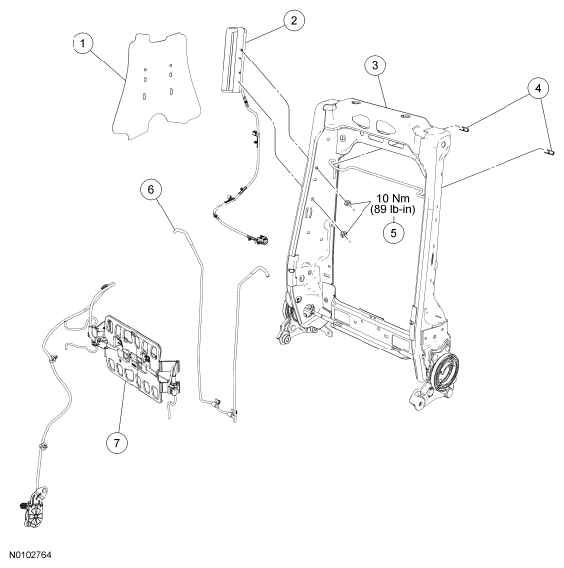 1
2
3
4
10 Nm
(89 lb-in)
5
6
7
N0102764