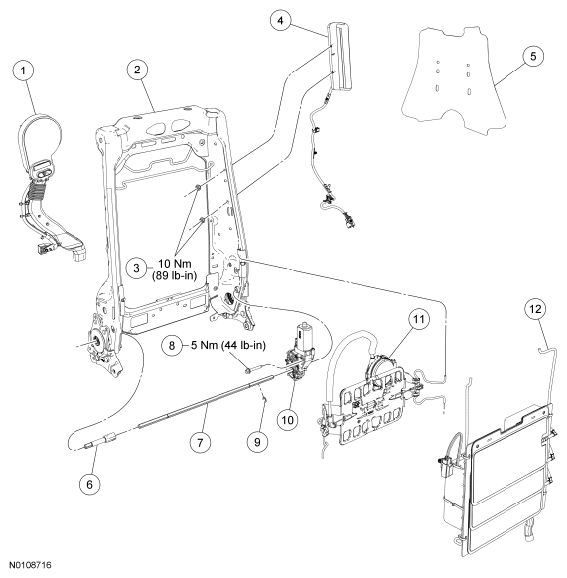 1
2
4
5
3 10 Nm (89 lb-in)
8 5 Nm (44 lb-in)
11
12
10
7
9
6
N0108716