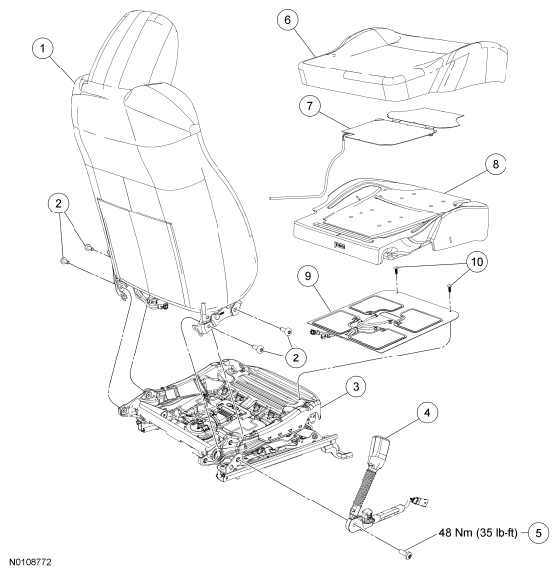 1
6
7
8
2
10
9
2
3
4
48 Nm (35 lb-ft)
5
N0108772