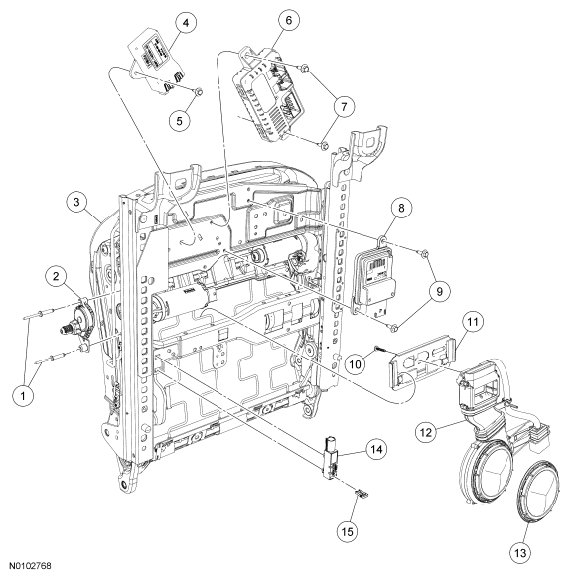 4
6
5
7
3
8
2
9
11
10
1
12
14
15
13
N0102768