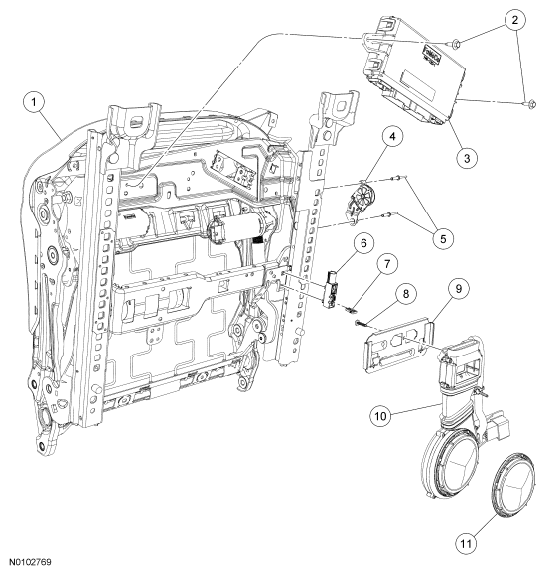 1
2
3
4
5
6
7
8
9
10
11
N0102769