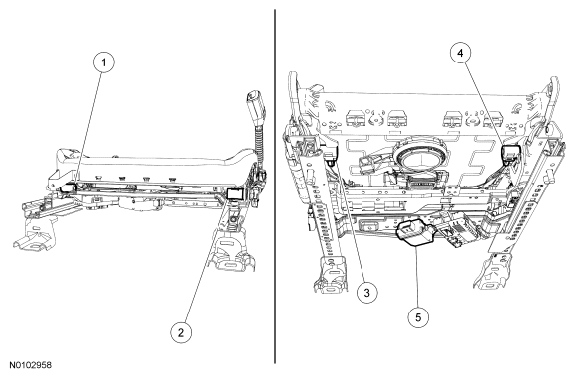 1
2
4
3
5
N0102958