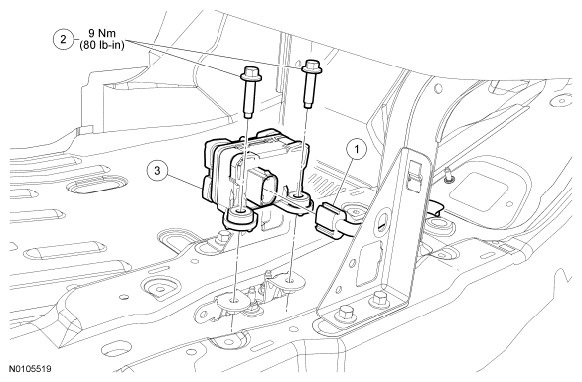 2
9 Nm
(80 lb-in)

1

3

N0105519