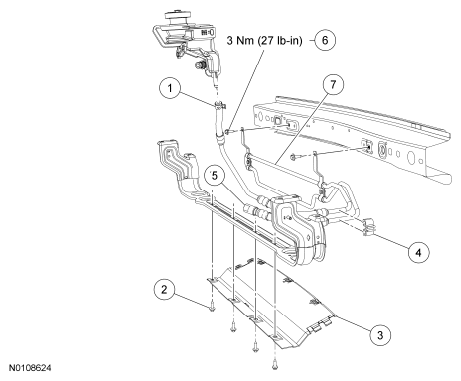 3 Nm (27 lb-in)
6
1
7
5
4
2
3
N0108624