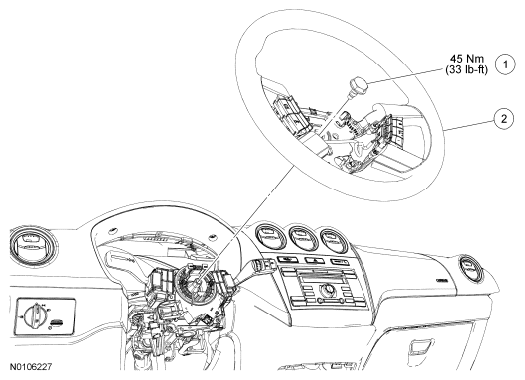 45 Nm
(33 lb-ft)

1

2

N0106227