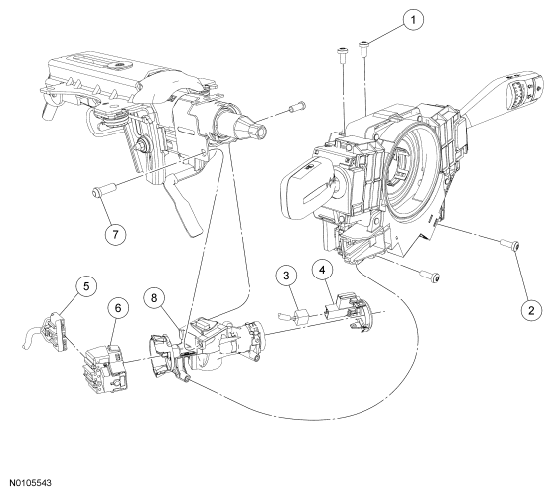 1
7
2
3
4
5
6
8
N0105543