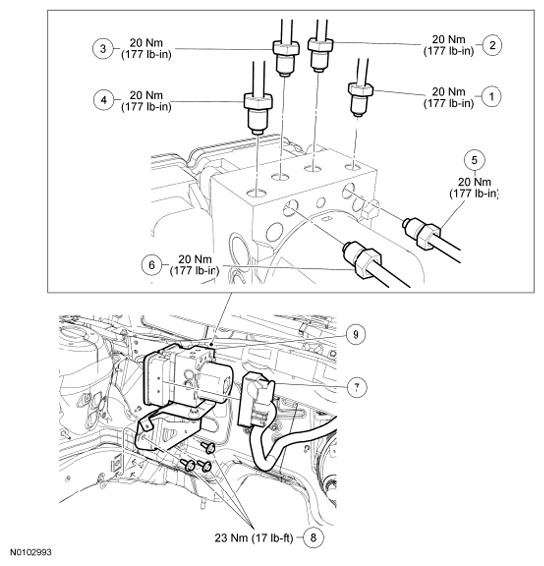 3
20 Nm
(177 lb-in)

20 Nm
(177 lb-in)
2

4
20 Nm
(177 lb-in)

20 Nm
(177 lb-in)
1

5
20 Nm
(177 lb-in)

6
20 Nm
(177 lb-in)

9

7

23 Nm (17 lb-ft)
8

N0102993