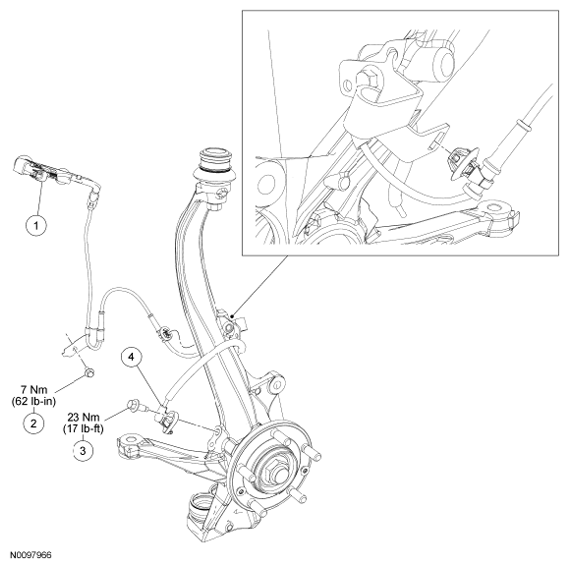 1

4

7 Nm
(62 lb-in)
2

23 Nm
(17 lb-ft)
3

N0097966