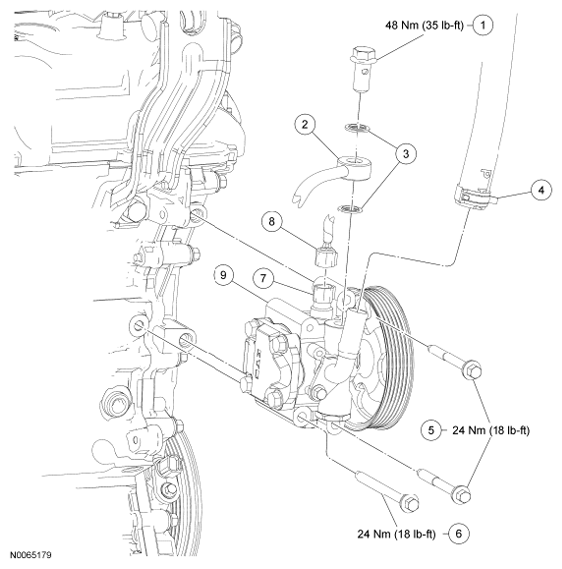 48 Nm (35 lb-ft) 1

2

3

4

8

9

7

5 24 Nm (18 lb-ft)

24 Nm (18 lb-ft) 6

N0065179