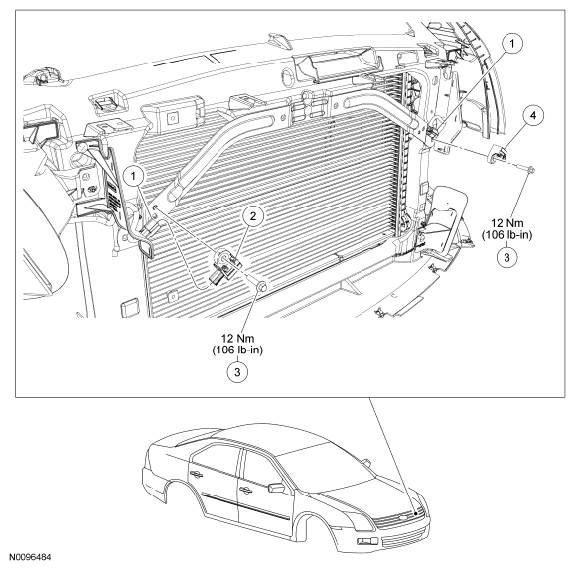 1

4

1

2

12 Nm
(106 lb-in)
3

12 Nm
(106 lb-in)
3

N0096484