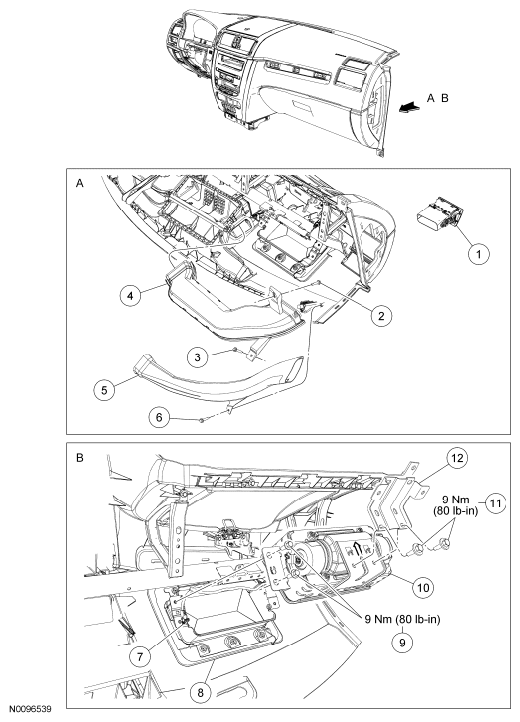 A B

A

1

2

3

4

5

6

B

12

9 Nm (80 lb-in)

11

10

9 Nm (80 lb-in)

9

7

8

N0096539