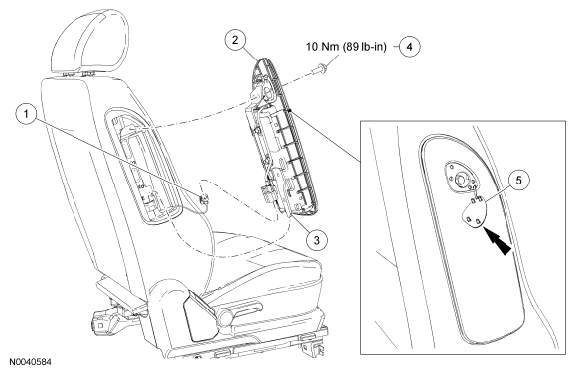 2
10 Nm (89 lb-in)
4
1
5
3
N0040584