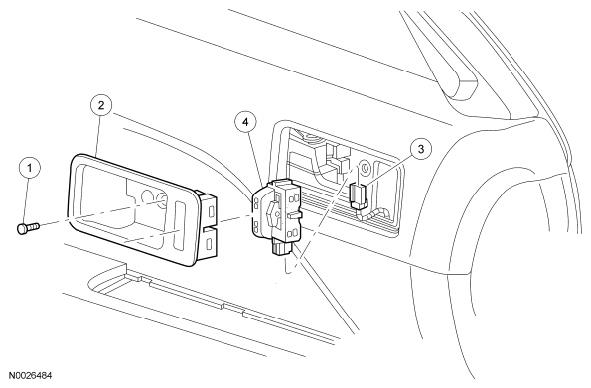 2
4
3
1
N0026484