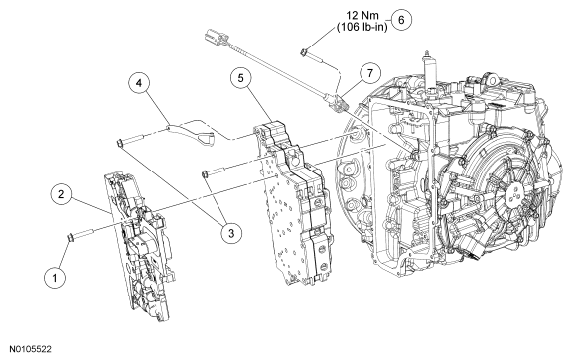 12 Nm
(106 lb-in)
6

7

4

5

2

3

1

N0105522