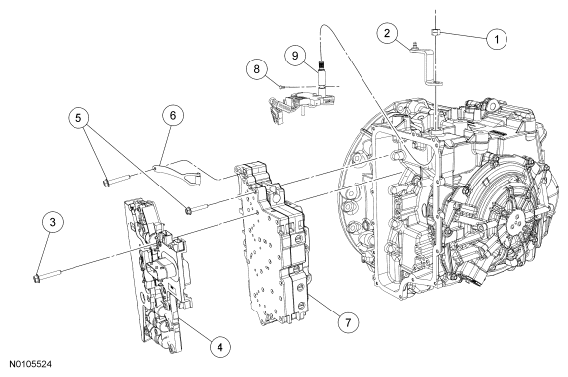 2
1
9
8
5
6
3
7
4
N0105524