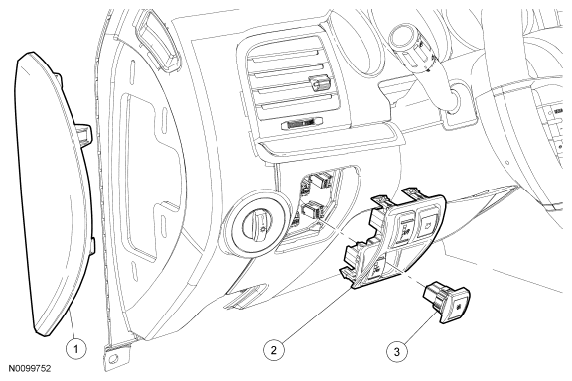 1
2
3
N0099752