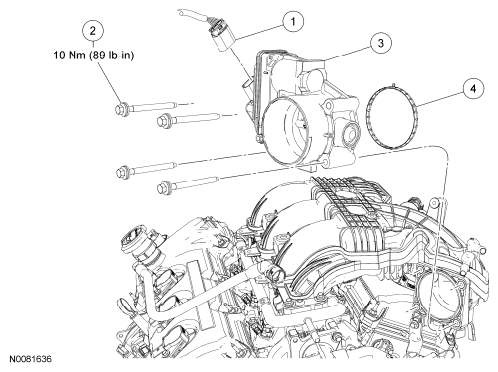 2
10 Nm (89 lb-in)
1
3
4
N0081636