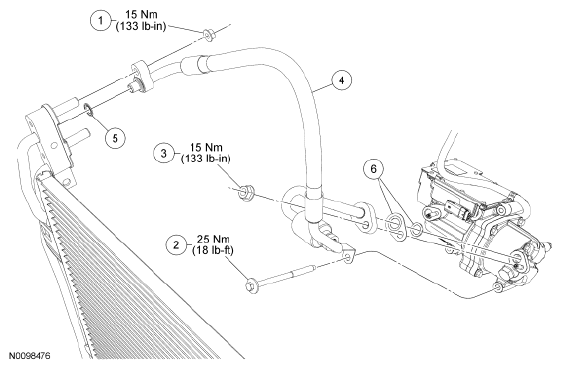 1 15 Nm (133 lb-in)

4

5

3 15 Nm (133 lb-in)

6

2 25 Nm (18 lb-ft)

N0098476