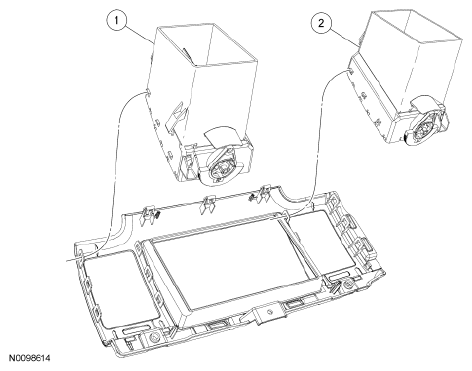 1

2

N0098614