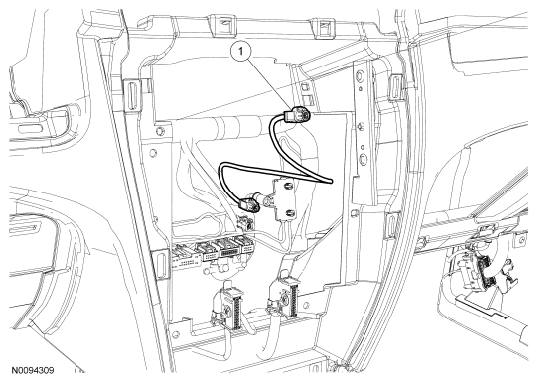 1

N0094309