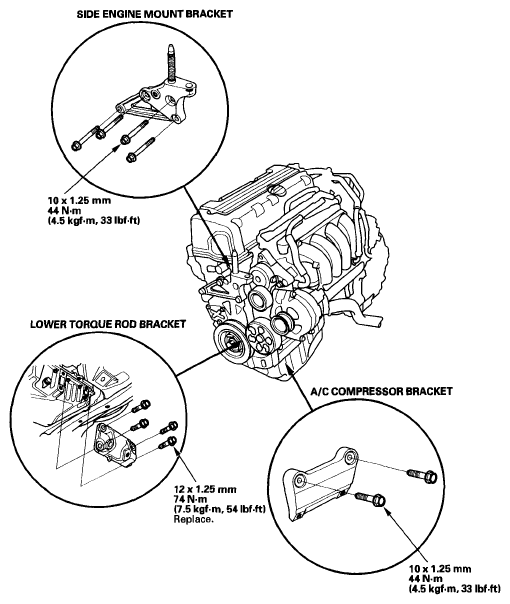 SIDE ENGINE MOUNT BRACKET

10 x 1.25 mm
44 N·m
(4.5 kgf·m, 33 lbf·ft)

LOWER TORQUE ROD BRACKET

12 x 1.25 mm
74 N·m
(7.5 kgf·m, 54 lbf·ft)
Replace.

A/C COMPRESSOR BRACKET

10 x 1.25 mm
44 N·m
(4.5 kgf·m, 33 lbf·ft)