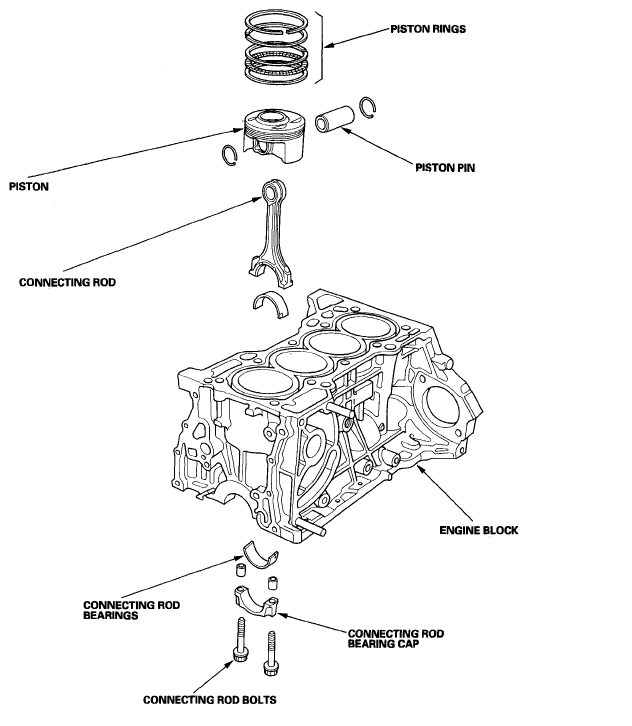 PISTON RINGS

PISTON PIN

PISTON

CONNECTING ROD

ENGINE BLOCK

CONNECTING ROD BEARINGS

CONNECTING ROD BEARING CAP

CONNECTING ROD BOLTS