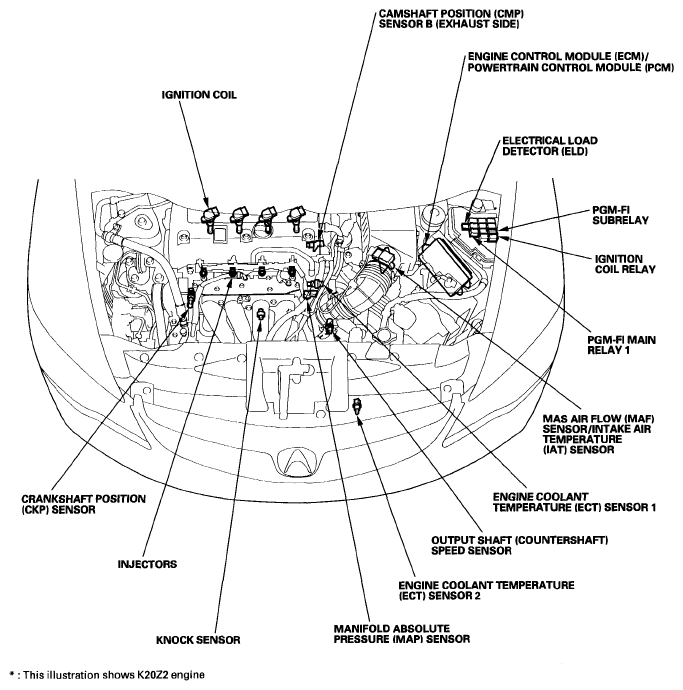 CAMSHAFT POSITION (CMP) SENSOR B (EXHAUST SIDE)

ENGINE CONTROL MODULE (ECM)/ POWERTRAIN CONTROL MODULE (PCM)

IGNITION COIL

ELECTRICAL LOAD DETECTOR (ELD)

PGM-FI SUBRELAY

IGNITION COIL RELAY

PGM-FI MAIN RELAY 1

MAS AIR FLOW (MAF) SENSOR/INTAKE AIR TEMPERATURE (IAT) SENSOR

ENGINE COOLANT TEMPERATURE (ECT) SENSOR 1

OUTPUT SHAFT (COUNTERSHAFT) SPEED SENSOR

ENGINE COOLANT TEMPERATURE (ECT) SENSOR 2

MANIFOLD ABSOLUTE PRESSURE (MAP) SENSOR

KNOCK SENSOR

INJECTORS

CRANKSHAFT POSITION (CKP) SENSOR

* : This illustration shows K20Z2 engine