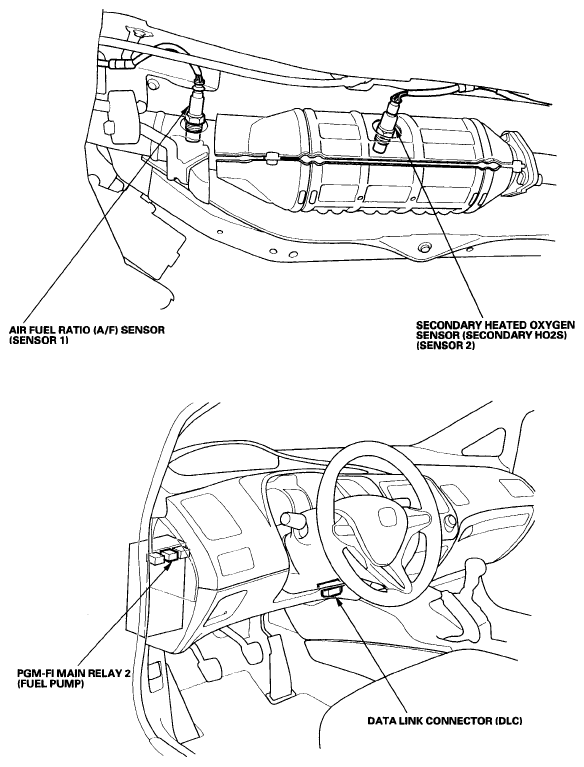 AIR FUEL RATIO (A/F) SENSOR
(SENSOR 1)

SECONDARY HEATED OXYGEN
SENSOR (SECONDARY HO2S)
(SENSOR 2)

PGM-FI MAIN RELAY 2
(FUEL PUMP)

DATA LINK CONNECTOR (DLC)