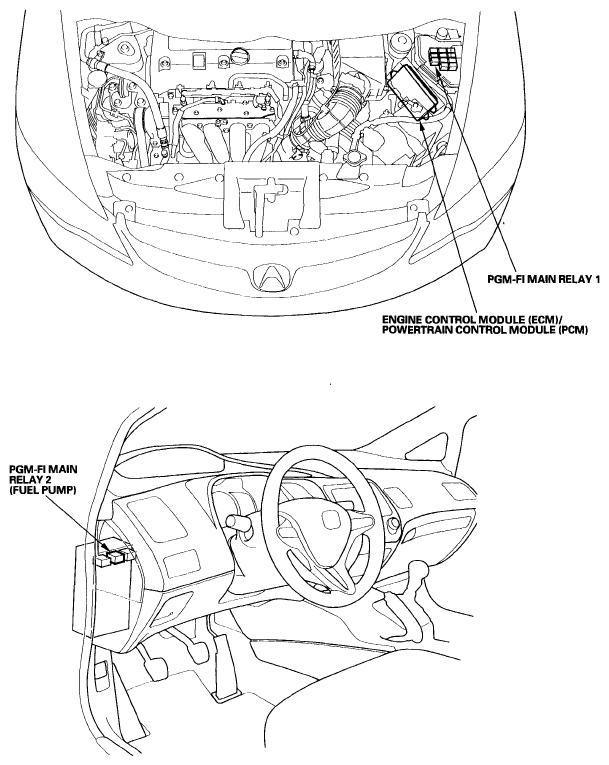 PGM-FI MAIN RELAY 1

ENGINE CONTROL MODULE (ECM)/
POWERTRAIN CONTROL MODULE (PCM)

PGM-FI MAIN RELAY 2 (FUEL PUMP)