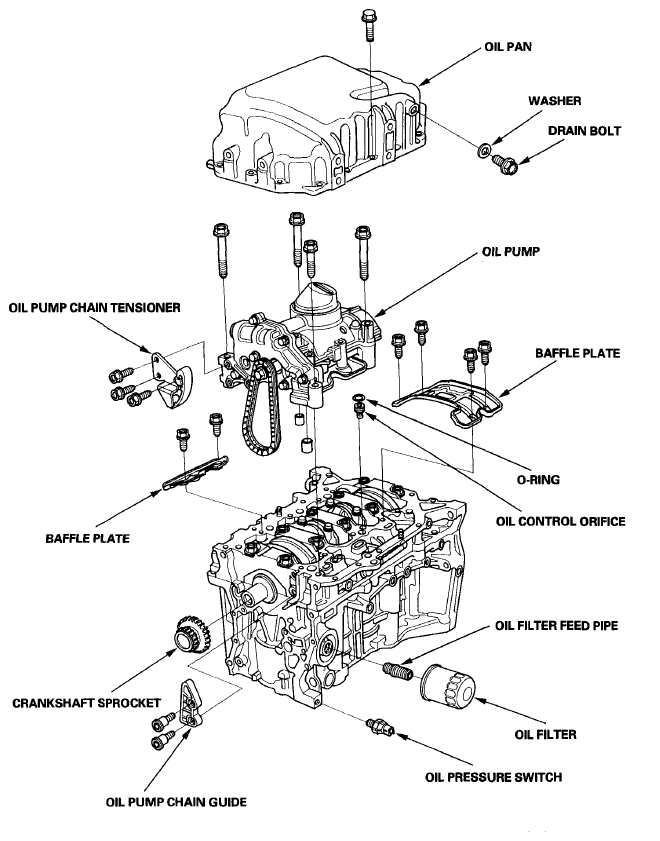 OIL PAN
WASHER
DRAIN BOLT
OIL PUMP
OIL PUMP CHAIN TENSIONER
BAFFLE PLATE
O-RING
OIL CONTROL ORIFICE
BAFFLE PLATE
OIL FILTER FEED PIPE
CRANKSHAFT SPROCKET
OIL FILTER
OIL PRESSURE SWITCH
OIL PUMP CHAIN GUIDE