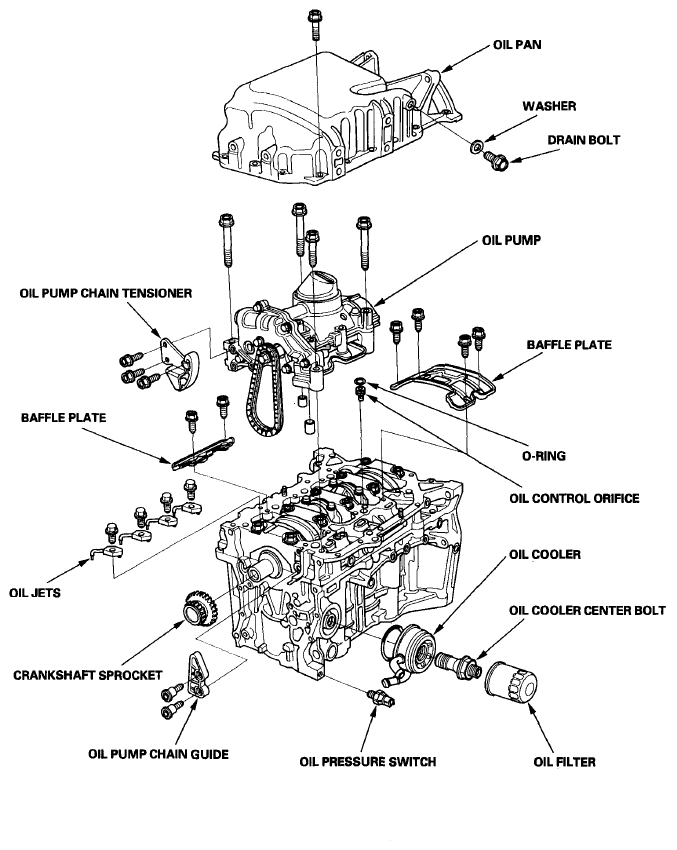 OIL PAN

WASHER

DRAIN BOLT

OIL PUMP

OIL PUMP CHAIN TENSIONER

BAFFLE PLATE

BAFFLE PLATE

O-RING

OIL CONTROL ORIFICE

OIL COOLER

OIL JETS

OIL COOLER CENTER BOLT

CRANKSHAFT SPROCKET

OIL PUMP CHAIN GUIDE

OIL PRESSURE SWITCH

OIL FILTER