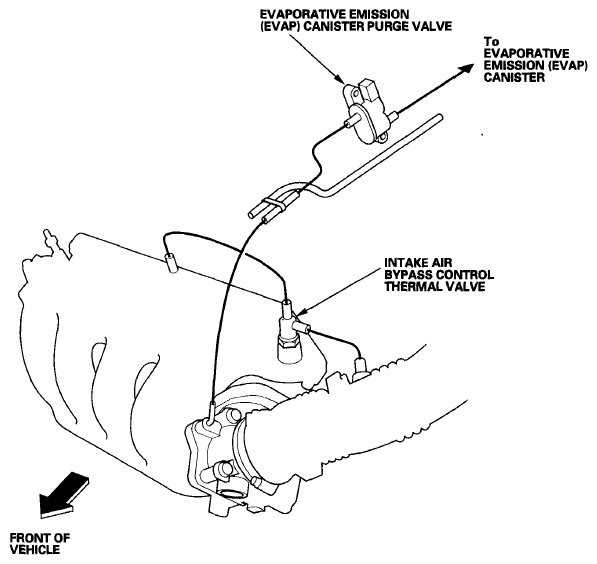 EVAPORATIVE EMISSION
(EVAP) CANISTER PURGE VALVE

To
EVAPORATIVE
EMISSION (EVAP)
CANISTER

INTAKE AIR
BYPASS CONTROL
THERMAL VALVE

FRONT OF
VEHICLE