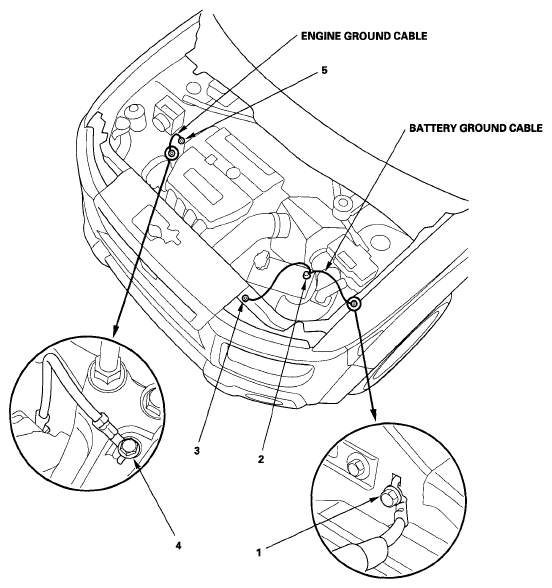 ENGINE GROUND CABLE

5

BATTERY GROUND CABLE

3

2

4

1