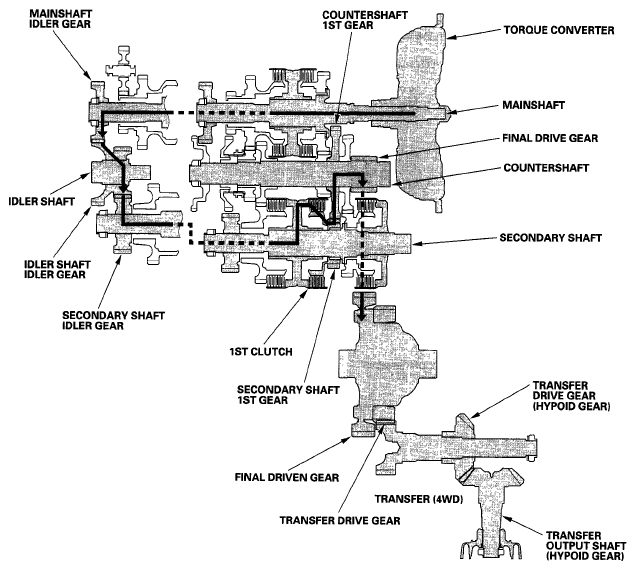 MAINSHAFT IDLER GEAR

COUNTERSHAFT 1ST GEAR

TORQUE CONVERTER

MAINSHAFT

FINAL DRIVE GEAR

COUNTERSHAFT

IDLER SHAFT

SECONDARY SHAFT

IDLER SHAFT IDLER GEAR

SECONDARY SHAFT IDLER GEAR

1ST CLUTCH

SECONDARY SHAFT 1ST GEAR

TRANSFER DRIVE GEAR (HYPOID GEAR)

FINAL DRIVEN GEAR

TRANSFER (4WD)

TRANSFER DRIVE GEAR

TRANSFER OUTPUT SHAFT (HYPOID GEAR)