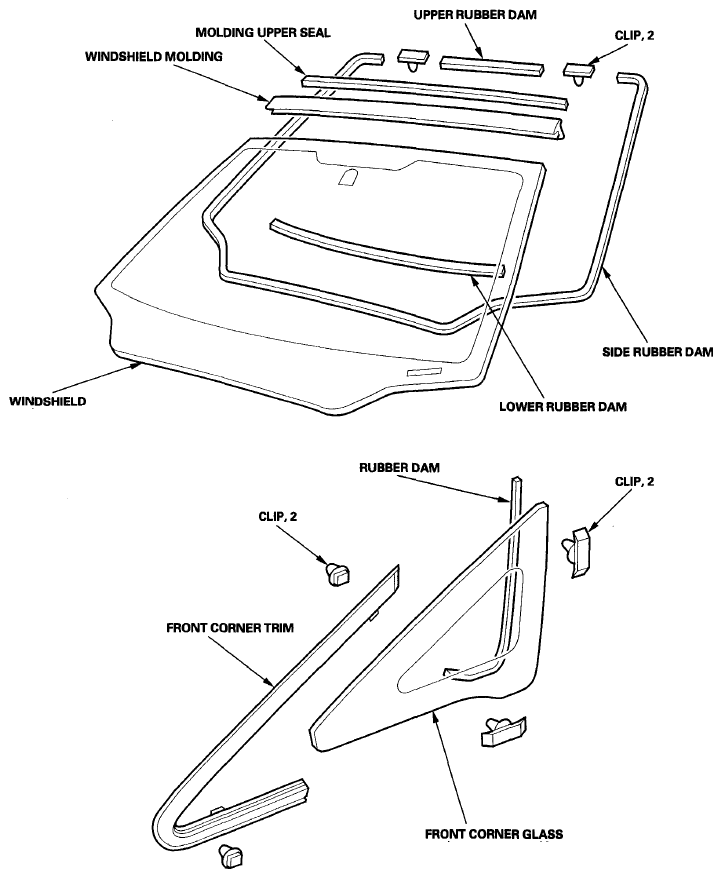 UPPER RUBBER DAM
MOLDING UPPER SEAL
CLIP, 2
WINDSHIELD MOLDING
SIDE RUBBER DAM
WINDSHIELD
LOWER RUBBER DAM

RUBBER DAM
CLIP, 2
CLIP, 2
FRONT CORNER TRIM
FRONT CORNER GLASS