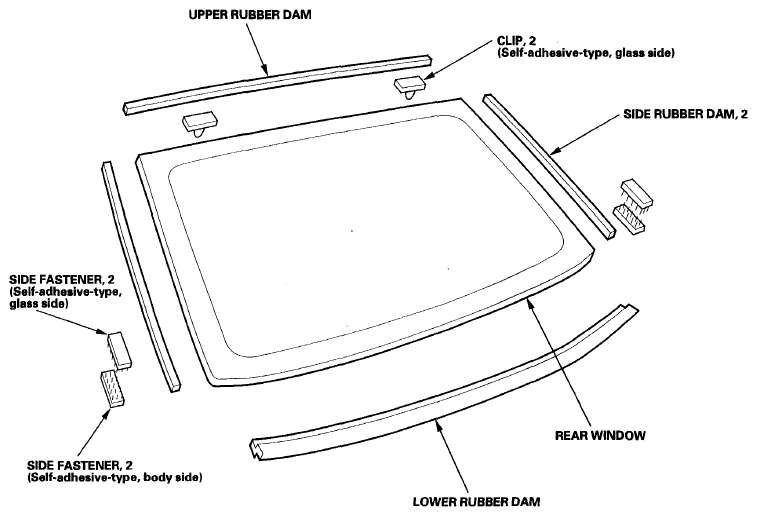 UPPER RUBBER DAM

CLIP, 2
(Self-adhesive-type, glass side)

SIDE RUBBER DAM, 2

SIDE FASTENER, 2
(Self-adhesive-type, glass side)

SIDE FASTENER, 2
(Self-adhesive-type, body side)

REAR WINDOW

LOWER RUBBER DAM