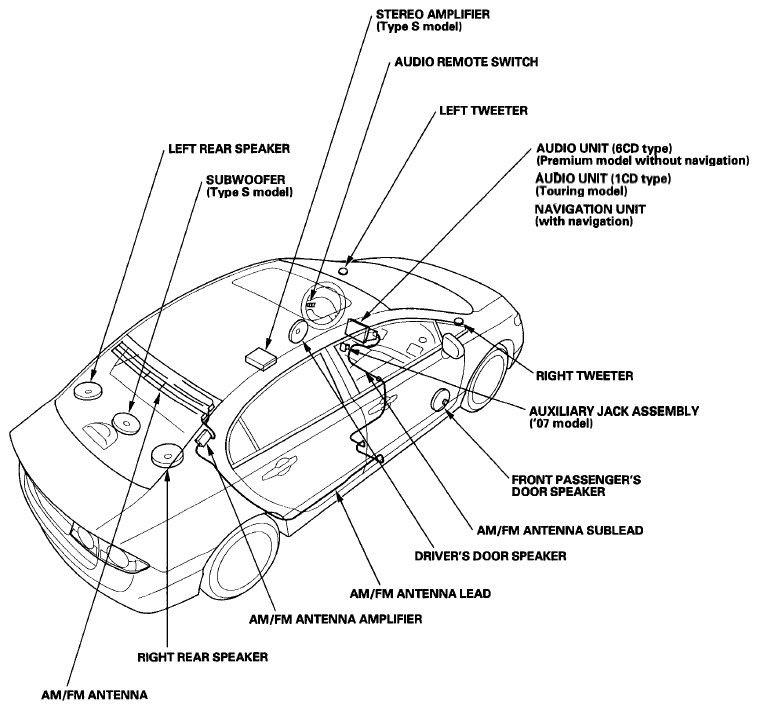 STEREO AMPLIFIER
(Type S model)

AUDIO REMOTE SWITCH

LEFT TWEETER

LEFT REAR SPEAKER

SUBWOOFER
(Type S model)

AUDIO UNIT (6CD type)
(Premium model without navigation)

AUDIO UNIT (1CD type)
(Touring model)

NAVIGATION UNIT
(with navigation)

RIGHT TWEETER

AUXILIARY JACK ASSEMBLY
('07 model)

FRONT PASSENGER'S
DOOR SPEAKER

AM/FM ANTENNA SUBLEAD

DRIVER'S DOOR SPEAKER

AM/FM ANTENNA LEAD

AM/FM ANTENNA AMPLIFIER

RIGHT REAR SPEAKER

AM/FM ANTENNA