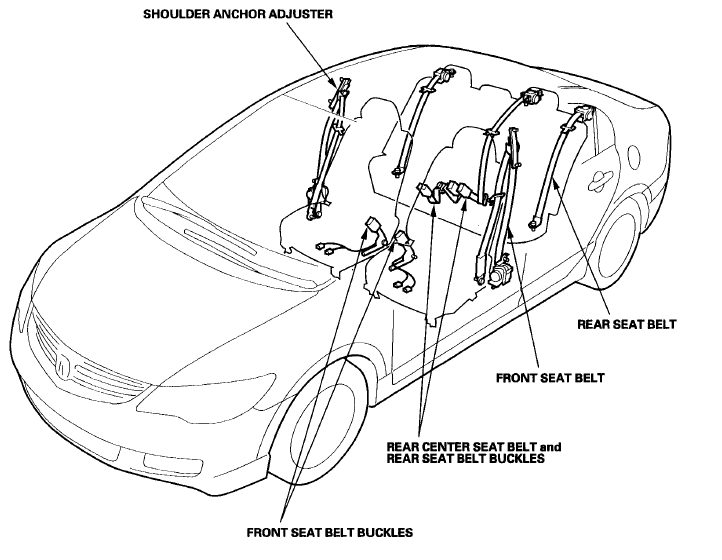 SHOULDER ANCHOR ADJUSTER

REAR SEAT BELT

FRONT SEAT BELT

REAR CENTER SEAT BELT and REAR SEAT BELT BUCKLES

FRONT SEAT BELT BUCKLES