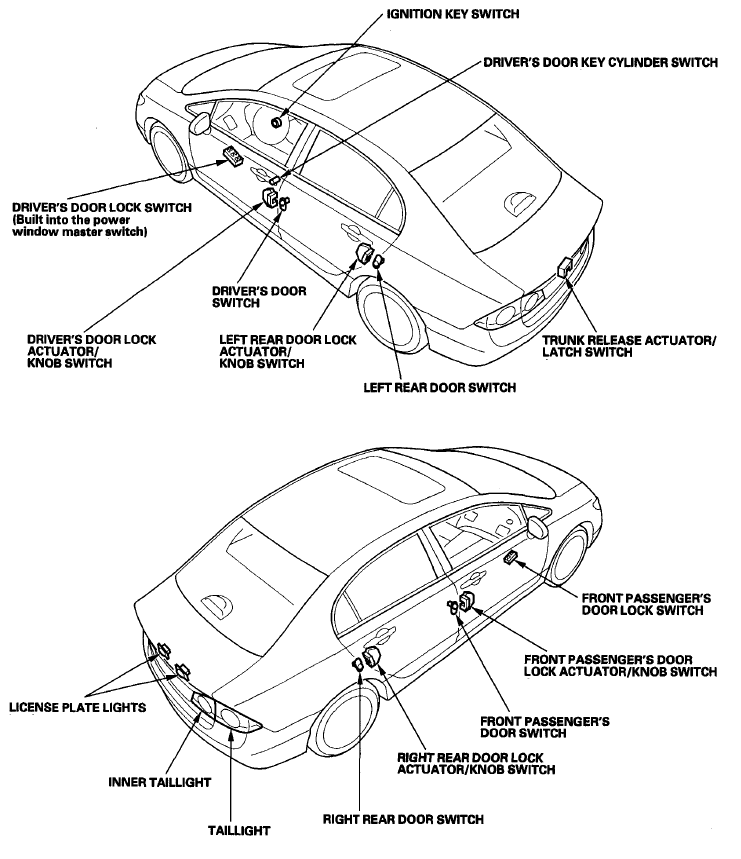 IGNITION KEY SWITCH

DRIVER'S DOOR KEY CYLINDER SWITCH

DRIVER'S DOOR LOCK SWITCH
(Built into the power window master switch)

DRIVER'S DOOR SWITCH

DRIVER'S DOOR LOCK ACTUATOR/ KNOB SWITCH

LEFT REAR DOOR LOCK ACTUATOR/ KNOB SWITCH

TRUNK RELEASE ACTUATOR/ LATCH SWITCH

LEFT REAR DOOR SWITCH

FRONT PASSENGER'S DOOR LOCK SWITCH

FRONT PASSENGER'S DOOR LOCK ACTUATOR/KNOB SWITCH

LICENSE PLATE LIGHTS

FRONT PASSENGER'S DOOR SWITCH

RIGHT REAR DOOR LOCK ACTUATOR/KNOB SWITCH

INNER TAILLIGHT

RIGHT REAR DOOR SWITCH

TAILLIGHT