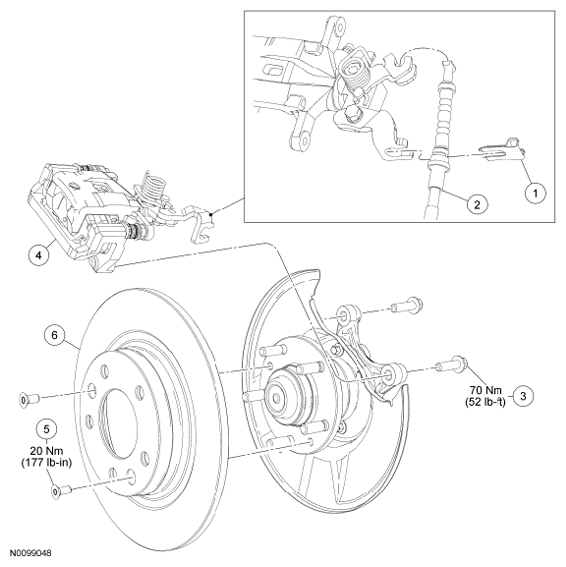 1

2

4

6

70 Nm
(52 lb-ft)

3

5
20 Nm
(177 lb-in)

N0099048