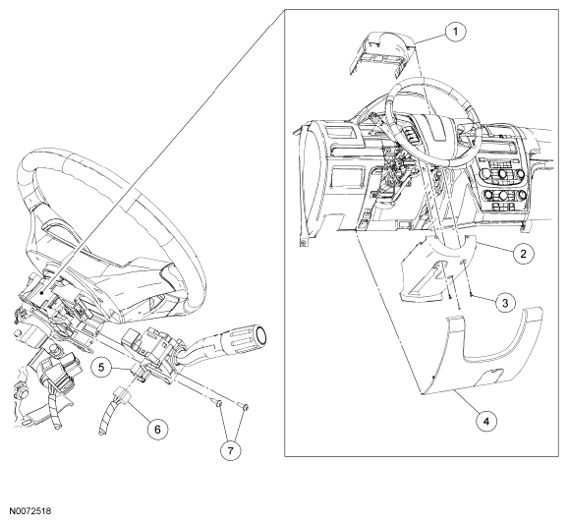 1
2
3
4
5
6
7
N0072518